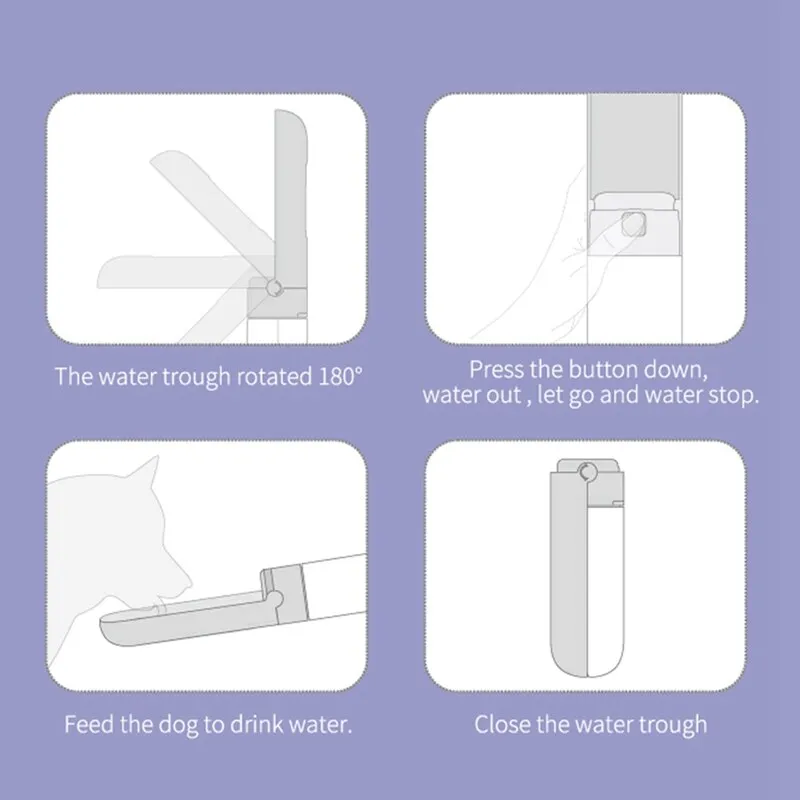 The water trough rotated 180°

Press the button down, water out , let go and water stop.

Feed the dog to drink water.

Close the water trough